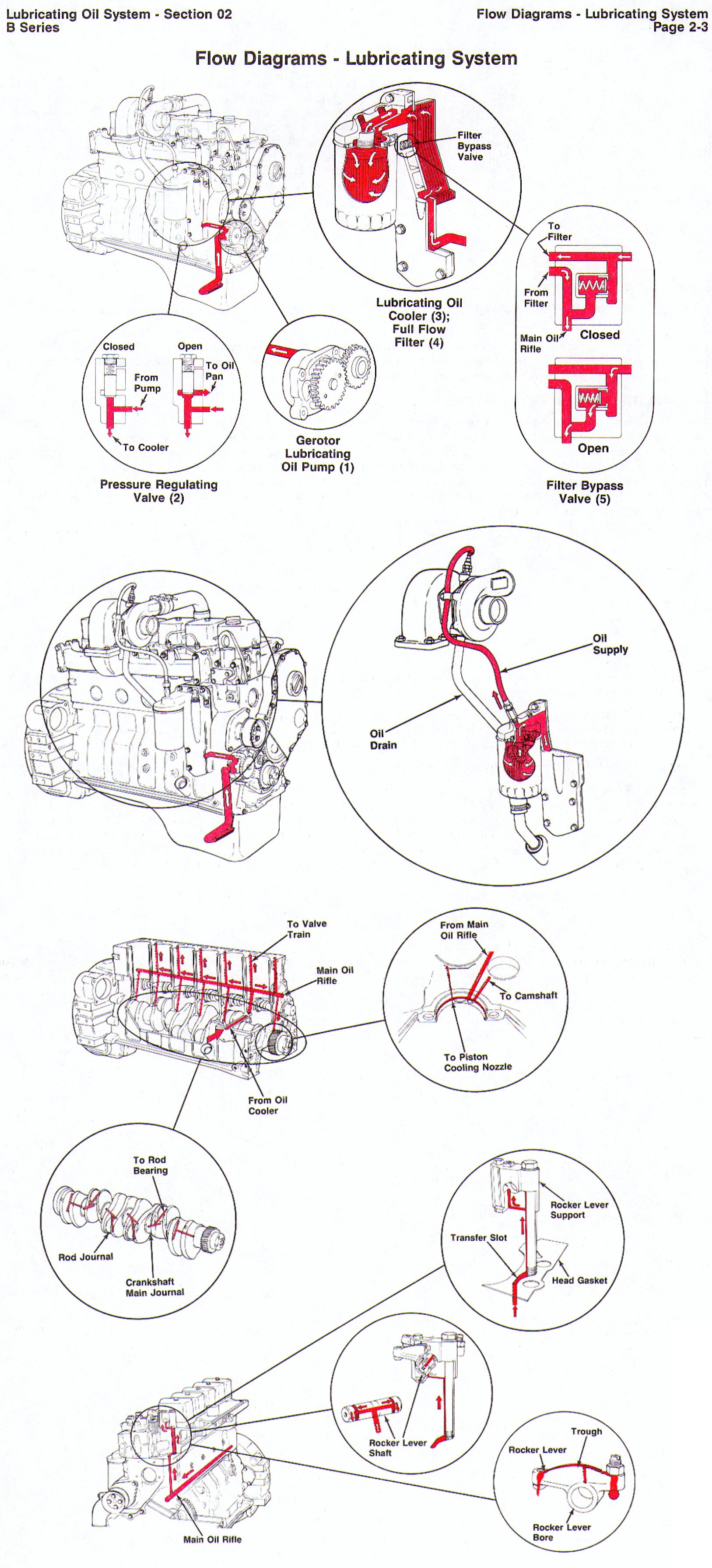 Lubricating Oil System - Section 02
B Series

Flow Diagrams - Lubricating System
Page 2-3

Flow Diagrams - Lubricating System

Filter Bypass Valve

Lubricating Oil Cooler (3); Full Flow Filter (4)

To Filter

From Filter

Main Oil Rifle

Closed

Open

Filter Bypass Valve (5)

Closed

Open

From Pump

To Oil Pan

To Cooler

Pressure Regulating Valve (2)

Gerotor Lubricating Oil Pump (1)

Oil Supply

Oil Drain

To Valve Train

Main Oil Rifle

From Oil Cooler

From Main Oil Rifle

To Camshaft

To Piston Cooling Nozzle

To Rod Bearing

Rod Journal

Crankshaft Main Journal

Rocker Lever Support

Transfer Slot

Head Gasket

Rocker Lever Shaft

Trough

Rocker Lever

Rocker Lever Bore

Main Oil Rifle